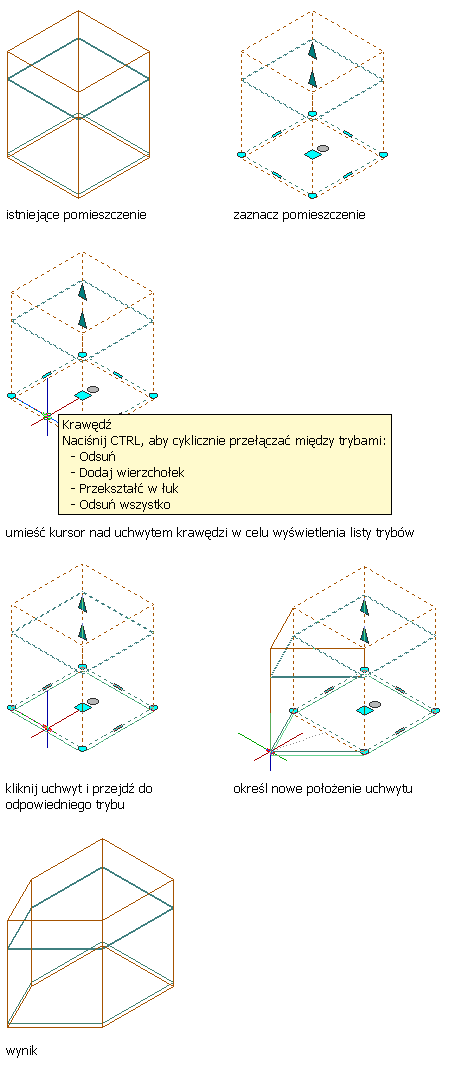 istniejące pomieszczenie

zaznacz pomieszczenie

Krawędź
Naciśnij CTRL, aby cyklicznie przełączać między trybami:
- Odsuń
- Dodaj wierzchołek
- Przekształć w łuk
- Odsuń wszystko

umieść kursor nad uchwytem krawędzi w celu wyświetlenia listy trybów

kliknij uchwyt i przejdź do odpowiedniego trybu

określ nowe położenie uchwytu

wynik