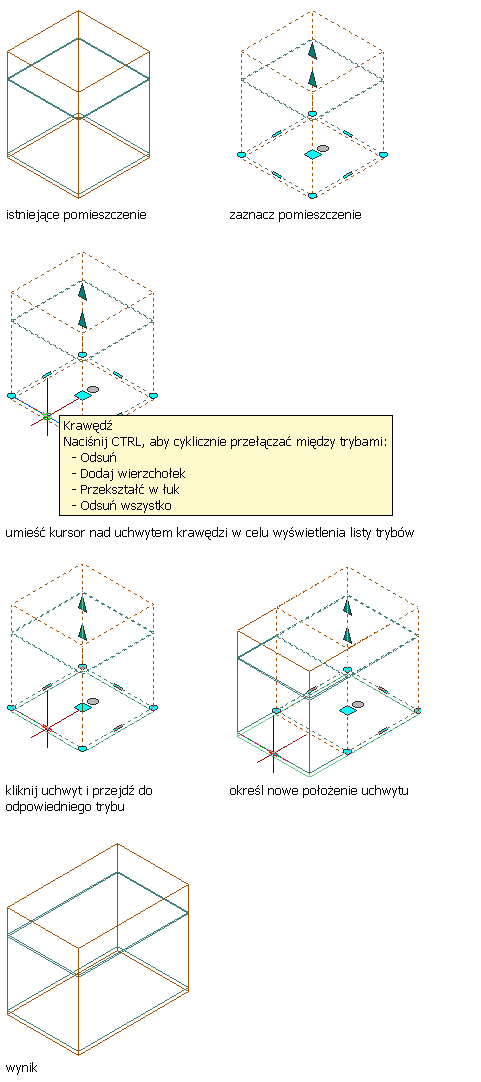 istniejące pomieszczenie

zaznacz pomieszczenie

Krawędź
Naciśnij CTRL, aby cyklicznie przełączać między trybami:
- Odsuń
- Dodaj wierzchołek
- Przekształć w łuk
- Odsuń wszystko

umieść kursor nad uchwytem krawędzi w celu wyświetlenia listy trybów

kliknij uchwyt i przejdź do odpowiedniego trybu

określ nowe położenie uchwytu

wynik