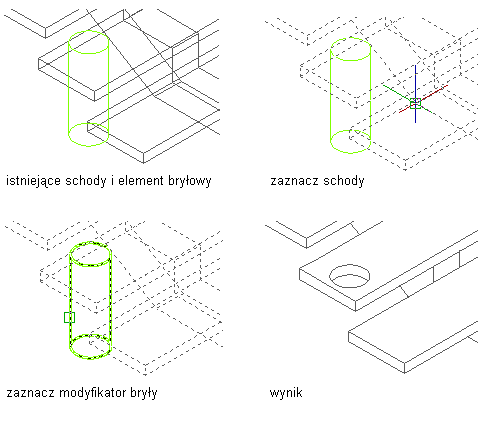 istniejące schody i element bryłowy

zaznacz schody

zaznacz modyfikator bryły

wynik