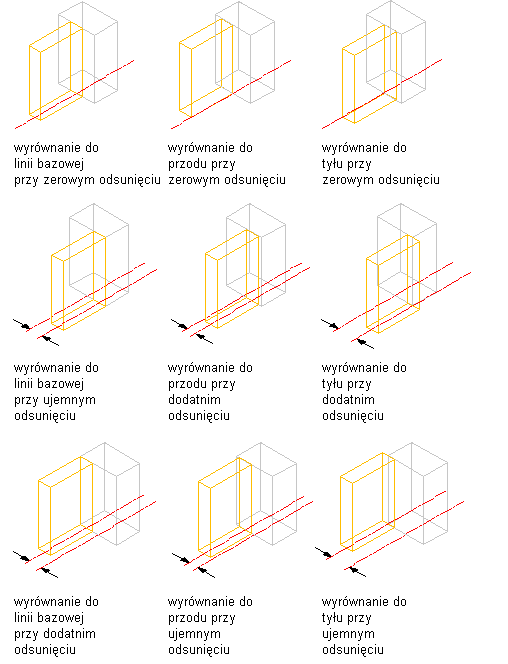 wyrównanie do linii bazowej przy zerowym odsunięciu

wyrównanie do przodu przy zerowym odsunięciu

wyrównanie do tyłu przy zerowym odsunięciu

wyrównanie do linii bazowej przy ujemnym odsunięciu

wyrównanie do przodu przy dodatnim odsunięciu

wyrównanie do tyłu przy dodatnim odsunięciu

wyrównanie do linii bazowej przy dodatnim odsunięciu

wyrównanie do przodu przy ujemnym odsunięciu

wyrównanie do tyłu przy ujemnym odsunięciu