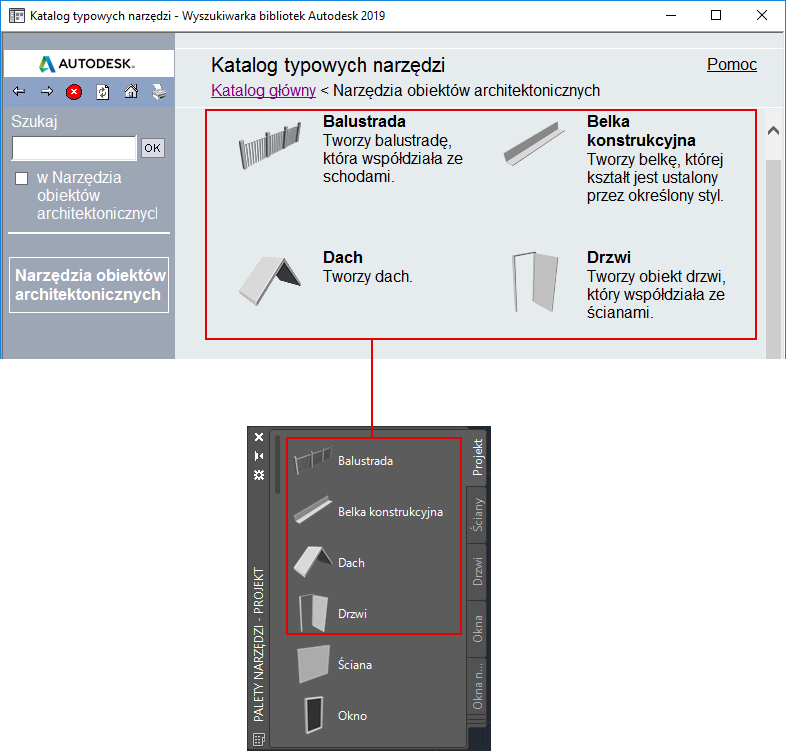 Katalog typowych narzędzi - Wyszukiwarka bibliotek Autodesk 2019

AUTODESK.

Szukaj

OK

w Narzędzia obiektów architektonicznycl

Narzędzia obiektów architektonicznych

Katalog typowych narzędzi

Pomoc

Katalog główny < Narzędzia obiektów architektonicznych

Balustrada
Tworzy balustradę, która współdziała ze schodami.

Belka konstrukcyjna
Tworzy belkę, której kształt jest ustalony przez określony styl.

Dach
Tworzy dach.

Drzwi
Tworzy obiekt drzwi, który współdziała ze ścianami.

PALETY NARZĘDZI - PROJEKT

Balustrada

Belka konstrukcyjna

Dach

Drzwi

Ściana

Okno

Projekt

Ściany

Drzwi

Okna

Okna n...