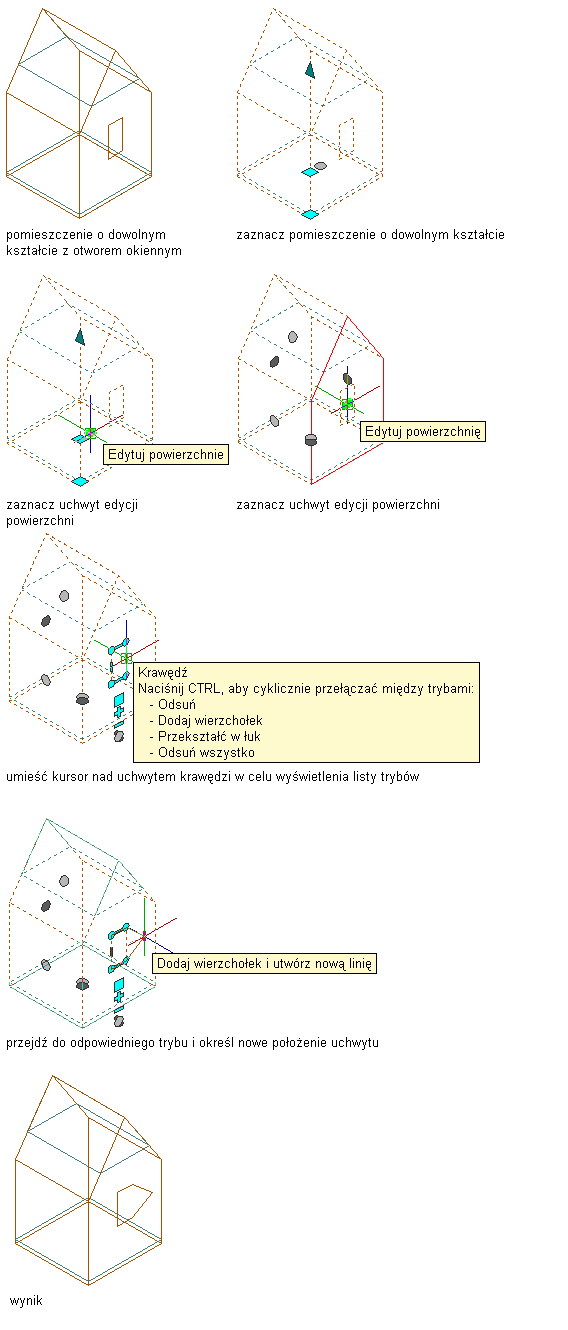 pomieszczenie o dowolnym kształcie z otworem okiennym

zaznacz pomieszczenie o dowolnym kształcie

Edytuj powierzchnie

zaznacz uchwyt edycji powierzchni

Edytuj powierzchnię

zaznacz uchwyt edycji powierzchni

Krawędź
Naciśnij CTRL, aby cyklicznie przełączać między trybami:
- Odsuń
- Dodaj wierzchołek
- Przekształć w łuk
- Odsuń wszystko

umieść kursor nad uchwytem krawędzi w celu wyświetlenia listy trybów

Dodaj wierzchołek i utwórz nową linię

przejdź do odpowiedniego trybu i określ nowe położenie uchwytu

wynik