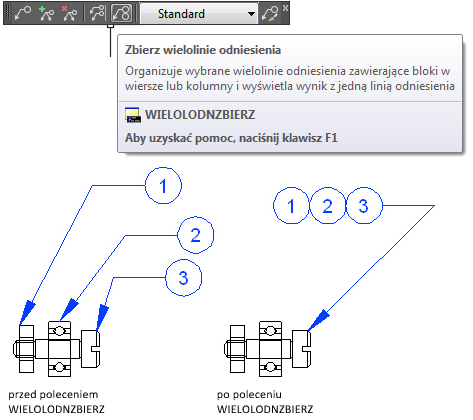 Standard

Zbierz wielolinie odniesienia

Organizuje wybrane wielolinie odniesienia zawierające bloki w wiersze lub kolumny i wyświetla wynik z jedną linią odniesienia

WIELOLODNZBIERZ

Aby uzyskać pomoc, naciśnij klawisz F1

1

2

3

1 2 3

przed poleceniem WIELOLODNZBIERZ

po poleceniu WIELOLODNZBIERZ