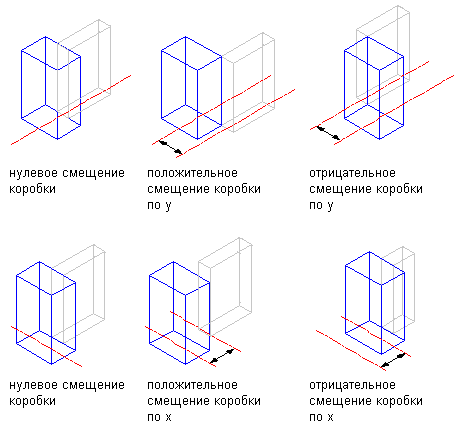 нулевое смещение коробки

положительное смещение коробки по y

отрицательное смещение коробки по y

нулевое смещение коробки

положительное смещение коробки по x

отрицательное смещение коробки по x