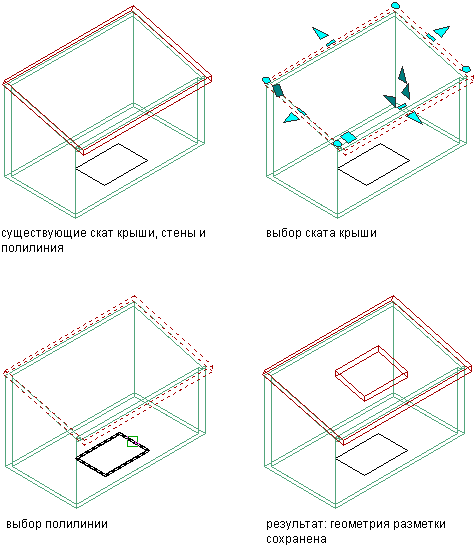 существующие скат крыши, стены и полилиния

выбор ската крыши

выбор полилинии

результат: геометрия разметки сохранена