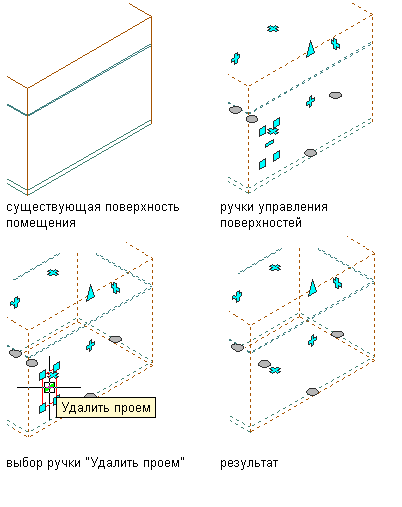 существующая поверхность помещения

ручки управления поверхностей

Удалить проем

выбор ручки "Удалить проем"

результат