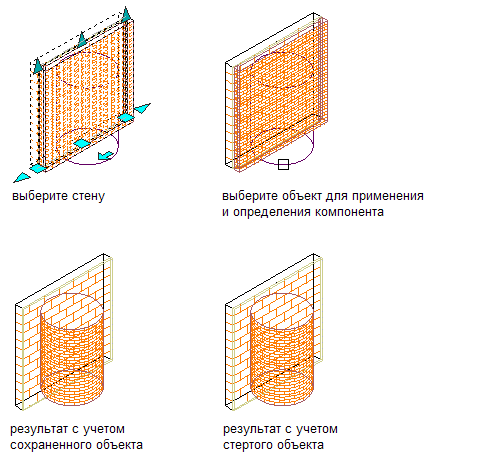 выберите стену

выберите объект для применения и определения компонента

результат с учетом сохраненного объекта

результат с учетом стертого объекта