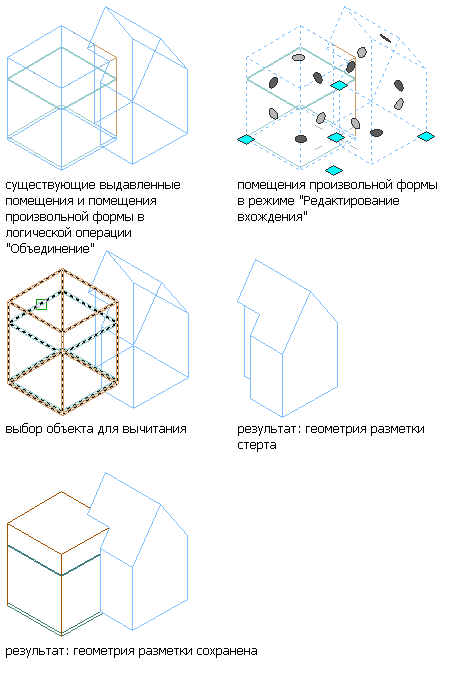 существующие выдавленные помещения и помещения произвольной формы в логической операции "Объединение"

помещения произвольной формы в режиме "Редактирование вхождения"

выбор объекта для вычитания

результат: геометрия разметки стерта

результат: геометрия разметки сохранена