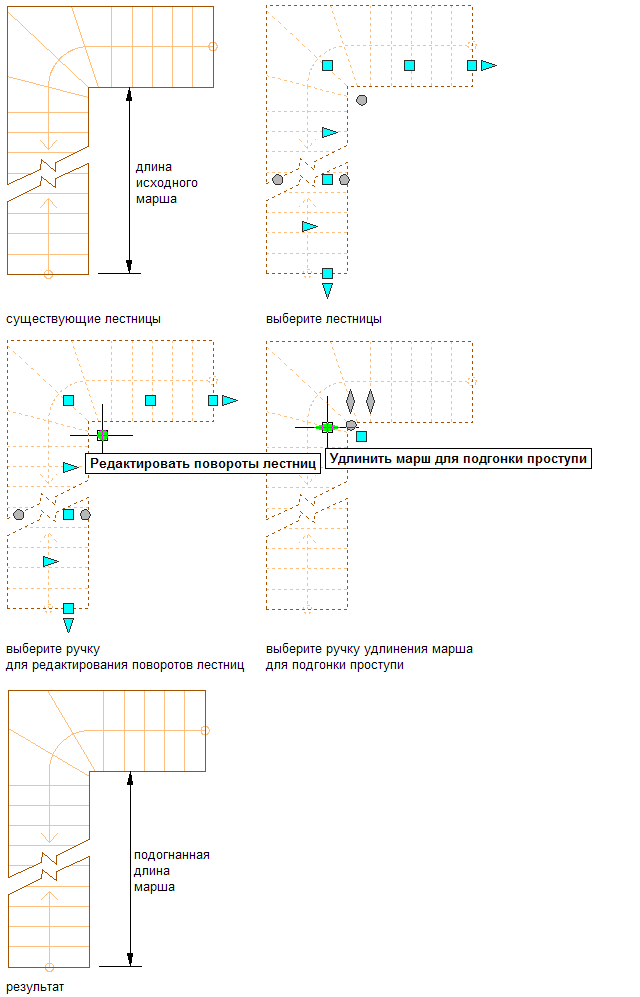 длина исходного марша

существующие лестницы

выберите лестницы

Редактировать повороты лестниц

Удлинить марш для подгонки проступи

выберите ручку для редактирования поворотов лестниц

выберите ручку удлинения марша для подгонки проступи

подогнанная длина марша

результат