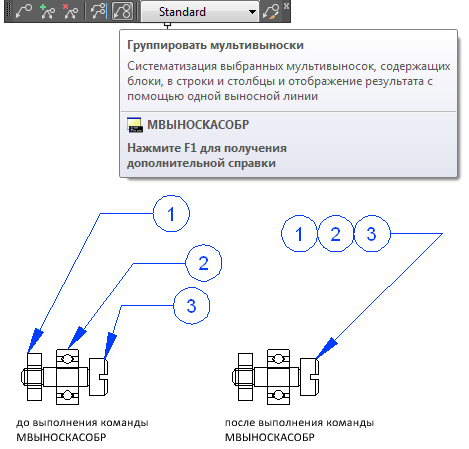 Standard

Группировать мультивыноски

Систематизация выбранных мультивыносок, содержащих блоки, в строки и столбцы и отображение результата с помощью одной выносной линии

МВЫНОСКАСОБР

Нажмите F1 для получения дополнительной справки

1

2

3

1 2 3

до выполнения команды МВЫНОСКАСОБР

после выполнения команды МВЫНОСКАСОБР