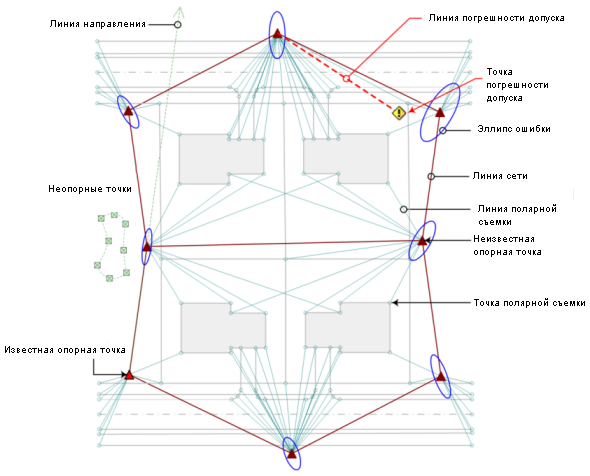 Линия направления

Линия погрешности допуска

Точка погрешности допуска

Эллипс ошибки

Линия сети

Неопорные точки

Линия полярной съемки

Неизвестная опорная точка

Точка полярной съемки

Известная опорная точка