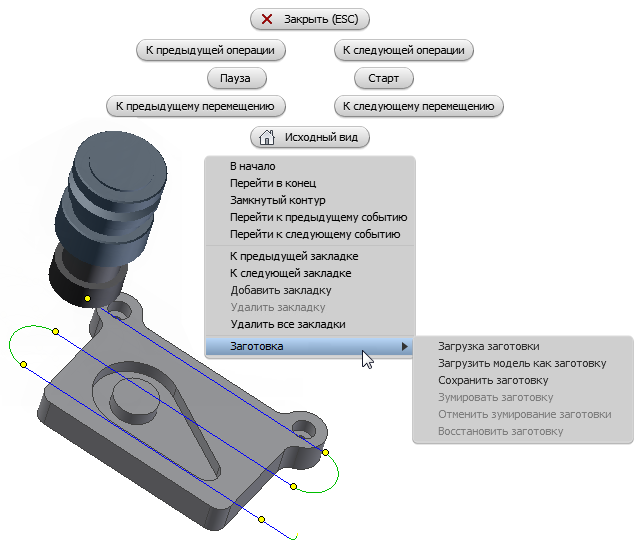 Закрыть (ESC)

К предыдущей операции

К следующей операции

Пауза

Старт

К предыдущему перемещению

К следующему перемещению

Исходный вид

В начало
Перейти в конец
Замкнутый контур
Перейти к предыдущему событию
Перейти к следующему событию

К предыдущей закладке
К следующей закладке
Добавить закладку
Удалить закладку
Удалить все закладки

Заготовка

Загрузка заготовки
Загрузить модель как заготовку
Сохранить заготовку
Зумировать заготовку
Отменить зумирование заготовки
Восстановить заготовку