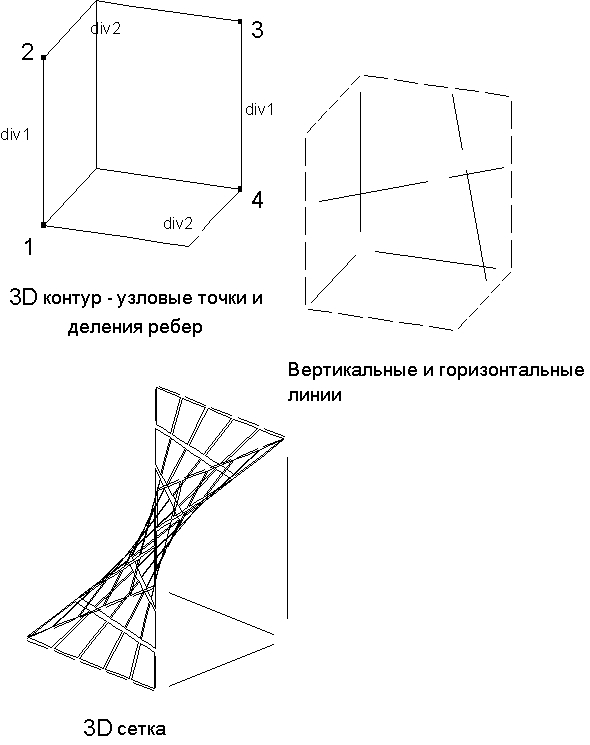 div2

3

2

div1

div1

4

div2

1

3D контур - узловые точки и деления ребер

Вертикальные и горизонтальные линии

3D сетка