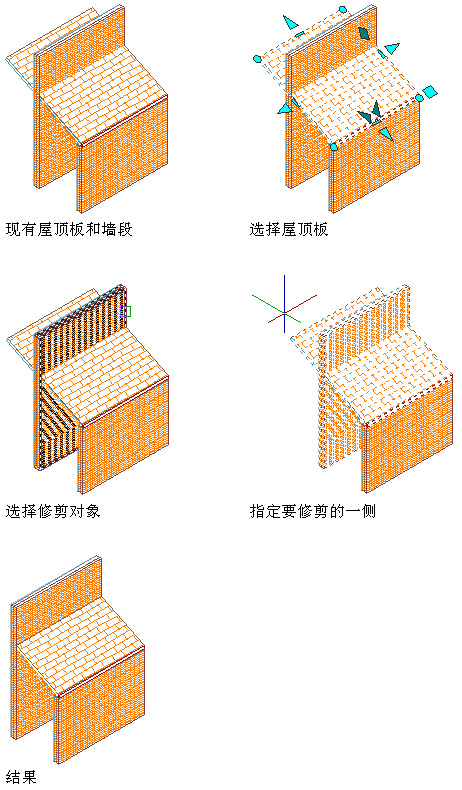 现有屋顶板和墙段

选择屋顶板

选择修剪对象

指定要修剪的一侧

结果