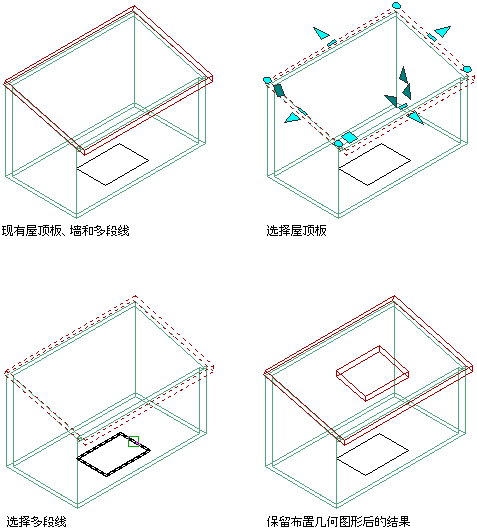 现有屋顶板、墙和多段线

选择屋顶板

选择多段线

保留布置几何图形后的结果