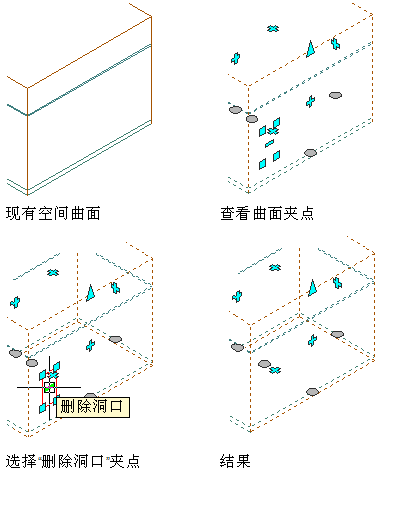 现有空间曲面

查看曲面夹点

删除洞口

选择“删除洞口”夹点

结果