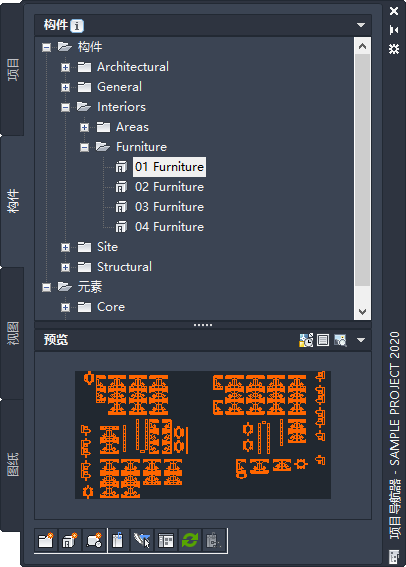 项目

构件

视图

图纸

构件

构件
Architectural
General
Interiors
Areas
Furniture
01 Furniture
02 Furniture
03 Furniture
04 Furniture
Site
Structural
元素
Core

预览

项目导航器 - SAMPLE PROJECT 2020