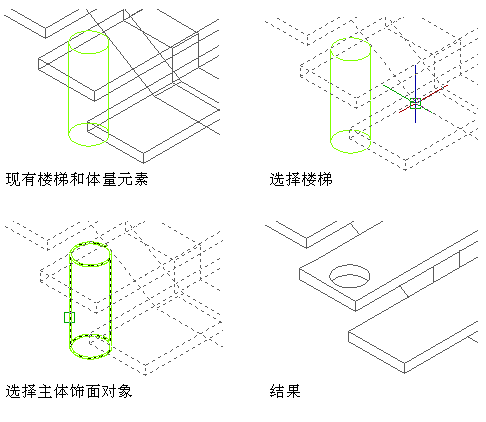 现有楼梯和体量元素

选择楼梯

选择主体饰面对象

结果