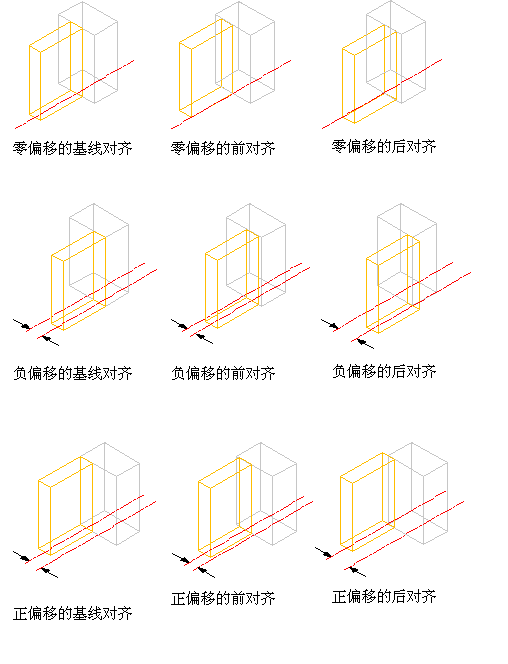 零偏移的基线对齐

零偏移的前对齐

零偏移的后对齐

负偏移的基线对齐

负偏移的前对齐

负偏移的后对齐

正偏移的基线对齐

正偏移的前对齐

正偏移的后对齐