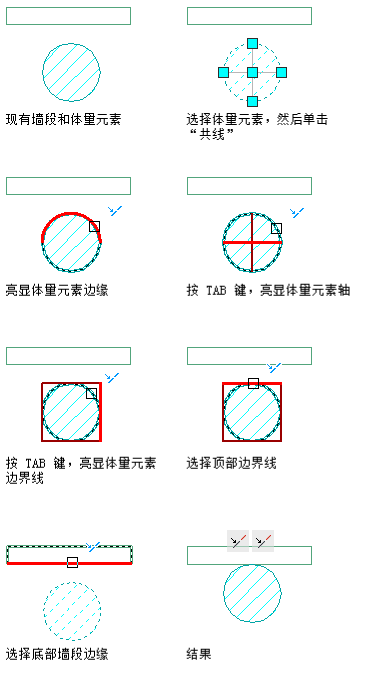 现有墙段和体量元素

选择体量元素，然后单击“共线”

亮显体量元素边缘

按 TAB 键，亮显体量元素轴

按 TAB 键，亮显体量元素边界线

选择顶部边界线

选择底部墙段边缘

结果