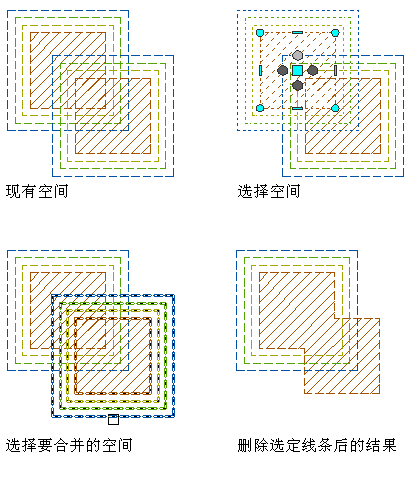 现有空间

选择空间

选择要合并的空间

删除选定线条后的结果