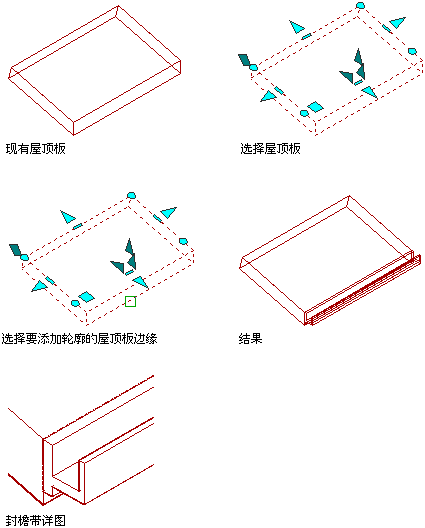 现有屋顶板

选择屋顶板

选择要添加轮廓的屋顶板边缘

结果

封檐带详图