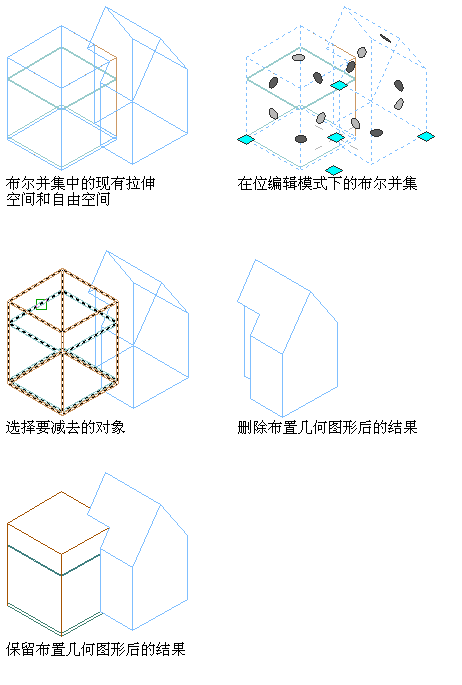 布尔并集中的现有拉伸空间和自由空间

在位编辑模式下的布尔并集

选择要减去的对象

删除布置几何图形后的结果

保留布置几何图形后的结果