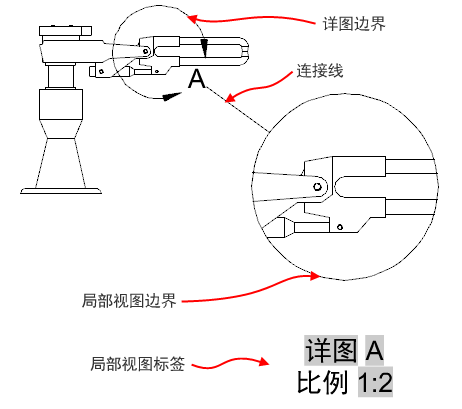 详图边界

连接线

A

局部视图边界

局部视图标签

详图 A
比例 1:2