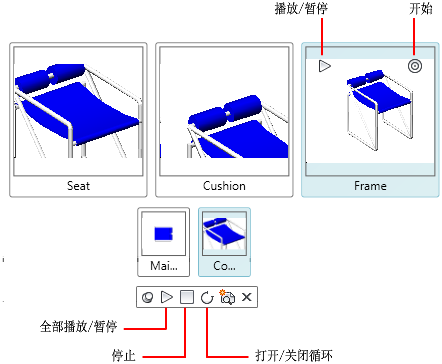 播放/暂停

开始

Seat

Cushion

Frame

Mai...

Co...

全部播放/暂停

停止

打开/关闭循环