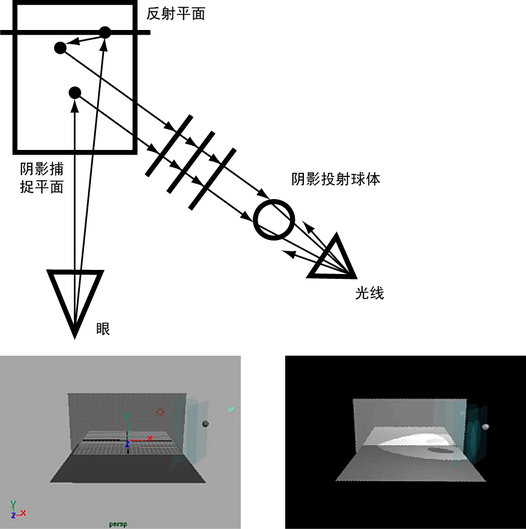 反射平面

阴影捕捉平面

阴影投射球体

光线

眼

Y
Z X

Y
Z X

persp