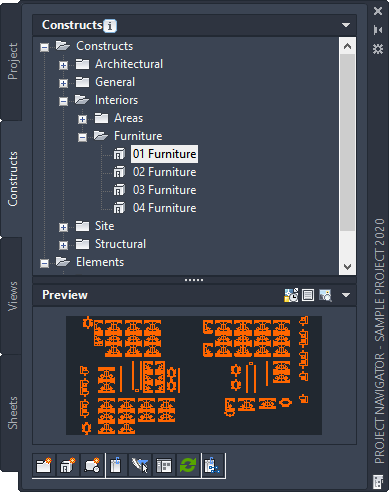 Project
Constructs
Views
Sheets

Constructs

Constructs
Architectural
General
Interiors
Areas
Furniture
01 Furniture
02 Furniture
03 Furniture
04 Furniture
Site
Structural
Elements

Preview

PROJECT NAVIGATOR - SAMPLE PROJECT 2020