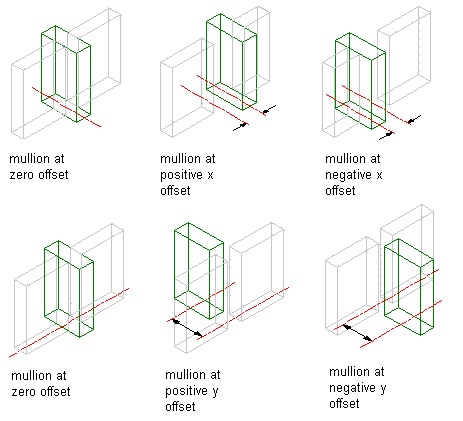 mullion at zero offset

mullion at positive x offset

mullion at negative x offset

mullion at zero offset

mullion at positive y offset

mullion at negative y offset