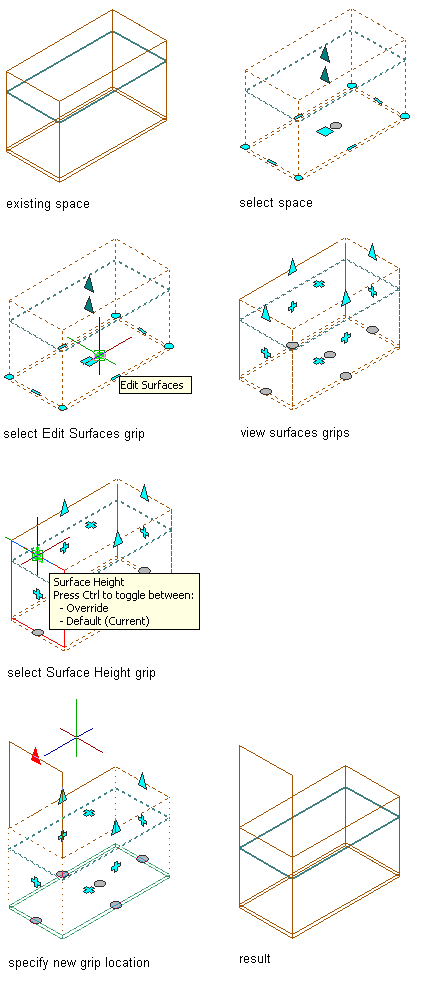 existing space

select space

Edit Surfaces

select Edit Surfaces grip

view surfaces grips

Surface Height
Press Ctrl to toggle between:
- Override
- Default (Current)

select Surface Height grip

specify new grip location

result