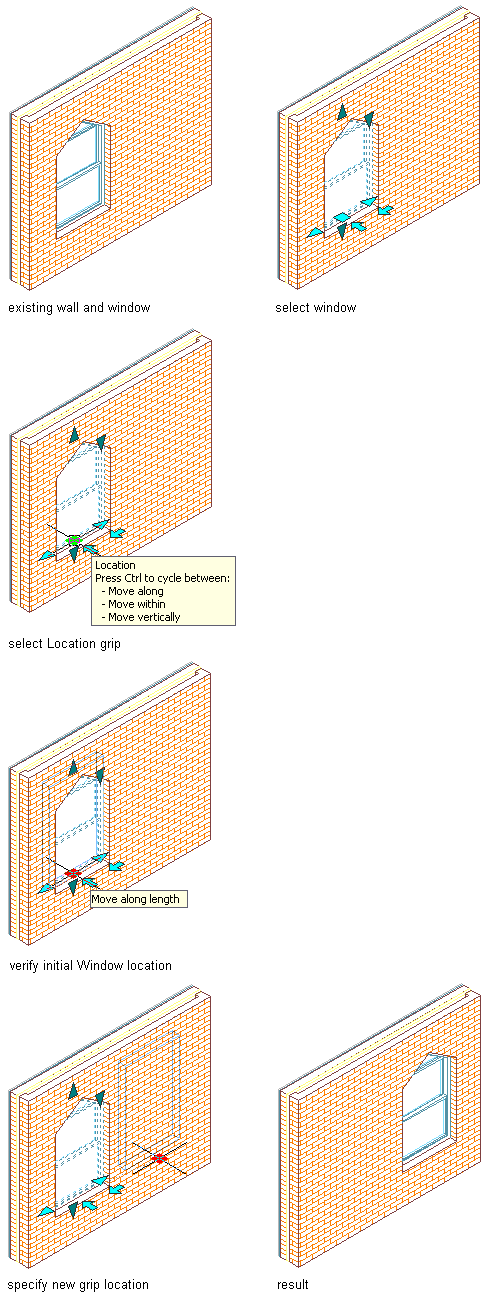 existing wall and window

select window

Location
Press Ctrl to cycle between:
- Move along
- Move within
- Move vertically

select Location grip

Move along length

verify initial Window location

specify new grip location

result