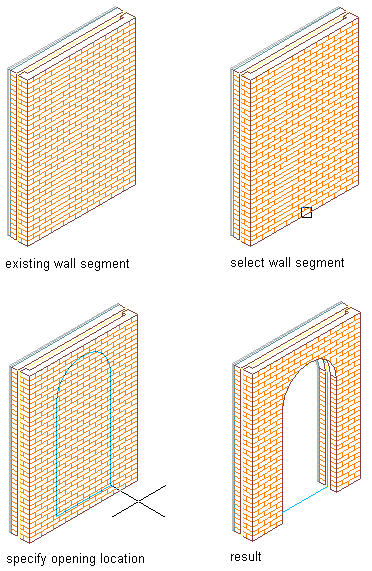 existing wall segment

select wall segment

specify opening location

result