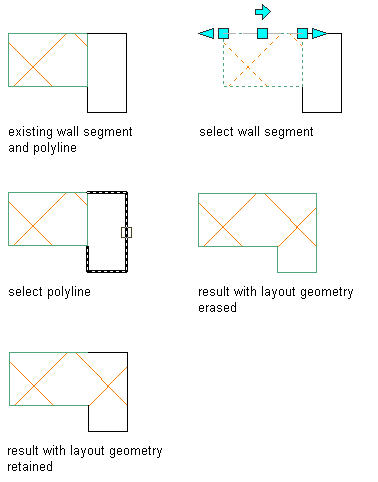 existing wall segment and polyline

select wall segment

select polyline

result with layout geometry erased

result with layout geometry retained