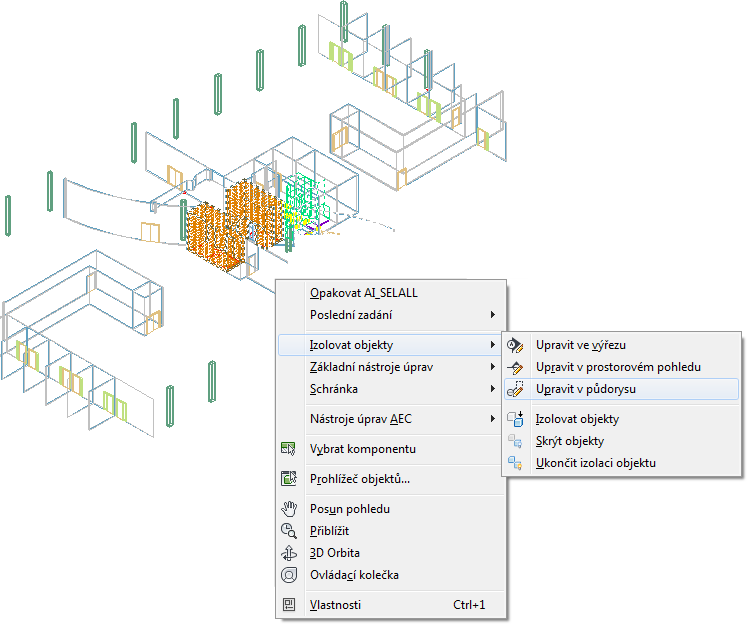 Opakovat AI_SELALL
Poslední zadání
Izolovat objekty
Základní nástroje úprav
Schránka
Nástroje úprav AEC
Vybrat komponentu
Prohlížeč objektů...
Posun pohledu
Přiblížit
3D Orbita
Ovládací kolečka
Vlastnosti Ctrl+1

Upravit ve výřezu
Upravit v prostorovém pohledu
Upravit v půdorysu
Izolovat objekty
Skrýt objekty
Ukončit izolaci objektu