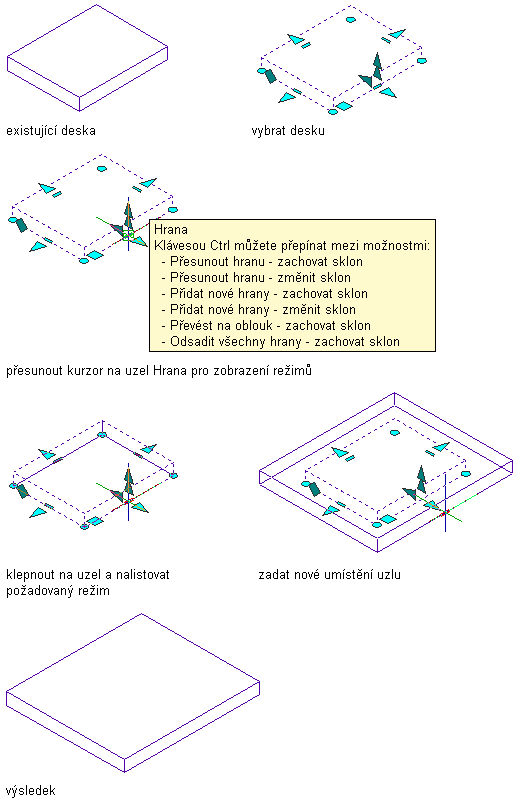 existující deska

vybrat desku

Hrana
Klávesou Ctrl můžete přepínat mezi možnostmi:
- Přesunout hranu - zachovat sklon
- Přesunout hranu - změnit sklon
- Přidat nové hrany - zachovat sklon
- Přidat nové hrany - změnit sklon
- Převést na oblouk - zachovat sklon
- Odsadit všechny hrany - zachovat sklon

přesunout kurzor na uzel Hrana pro zobrazení režimů

klepnout na uzel a nalistovat požadovaný režim

zadat nové umístění uzlu

výsledek