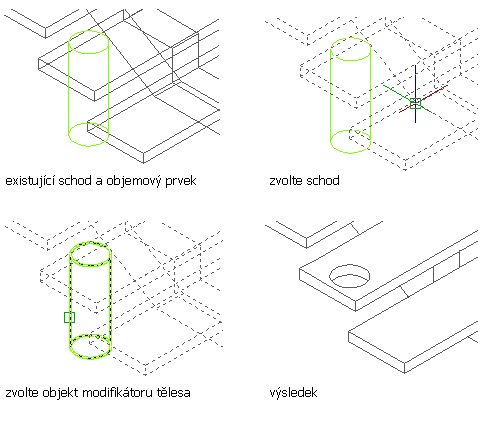 existující schod a objemový prvek

zvolte schod

zvolte objekt modifikátoru tělesa

výsledek