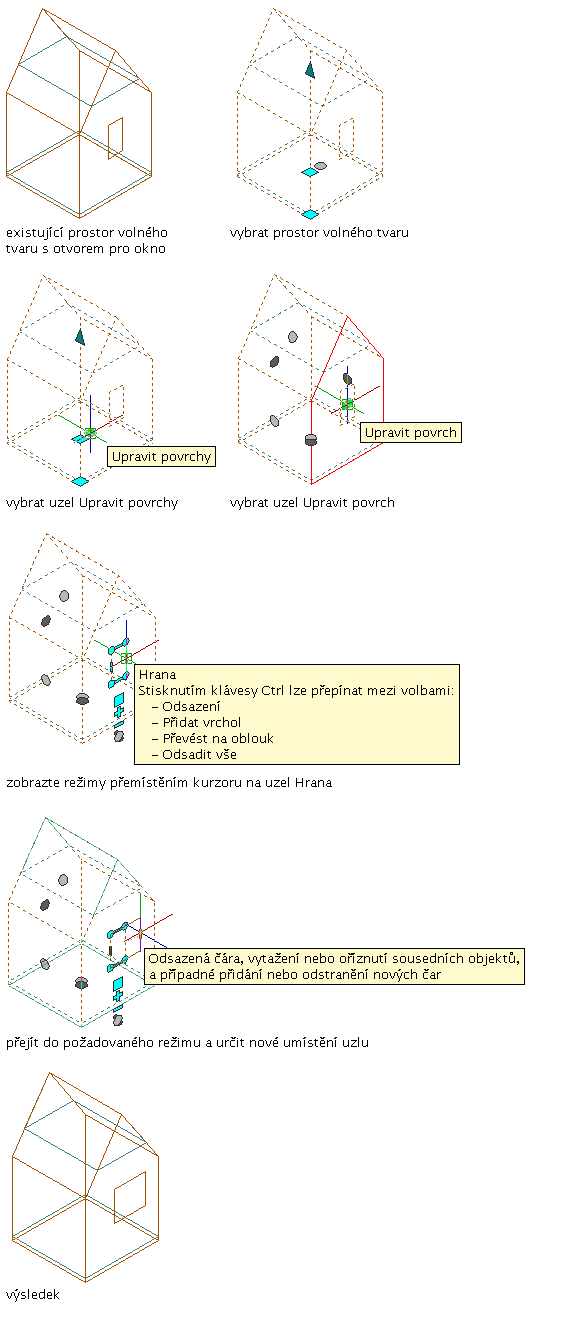 existující prostor volného tvaru s otvorem pro okno

vybrat prostor volného tvaru

Upravit povrchy

vybrat uzel Upravit povrchy

Upravit povrch

vybrat uzel Upravit povrch

Hrana
Stisknutím klávesy Ctrl lze přepínat mezi volbami:
– Odsazení
– Přidat vrchol
– Převést na oblouk
– Odsadit vše

zobrazte režimy přemístěním kurzoru na uzel Hrana

Odsazená čára, vytažení nebo oříznutí sousedních objektů, a případné přidání nebo odstranění nových čar

přejít do požadovaného režimu a určit nové umístění uzlu

výsledek