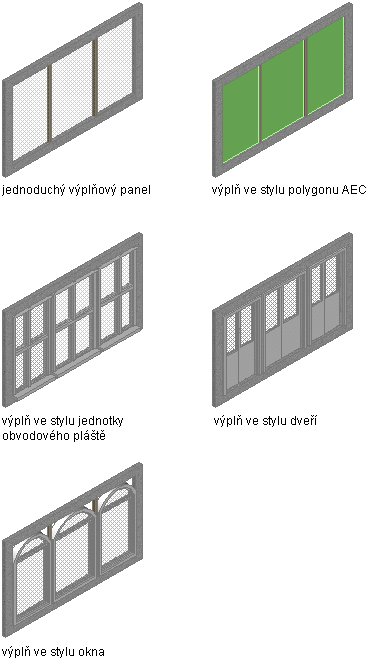 jednoduchý výplňový panel

výplň ve stylu polygonu AEC

výplň ve stylu jednotky obvodového pláště

výplň ve stylu dveří

výplň ve stylu okna