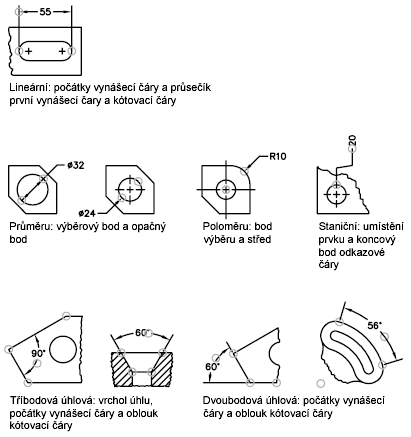 55

Lineární: počátky vynášecí čáry a průsečík první vynášecí čáry a kótovací čáry

ø32

ø24

Průměru: výběrový bod a opačný bod

R10

Poloměru: bod výběru a střed

20

Staniční: umístění prvku a koncový bod odkazové čáry

90°

60°

Tříbodová úhlová: vrchol úhlu, počátky vynášecí čáry a oblouk kótovací čáry

60°

56°

Dvoubodová úhlová: počátky vynášecí čáry a oblouk kótovací čáry