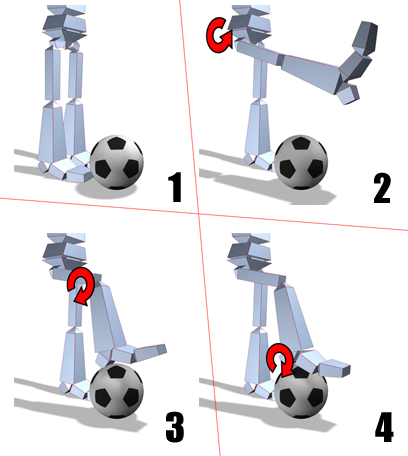 1

2

3

4