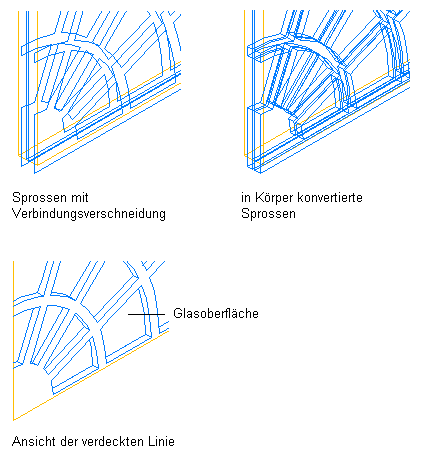 Sprossen mit Verbindungsverschneidung

in Körper konvertierte Sprossen

Glasoberfläche

Ansicht der verdeckten Linie