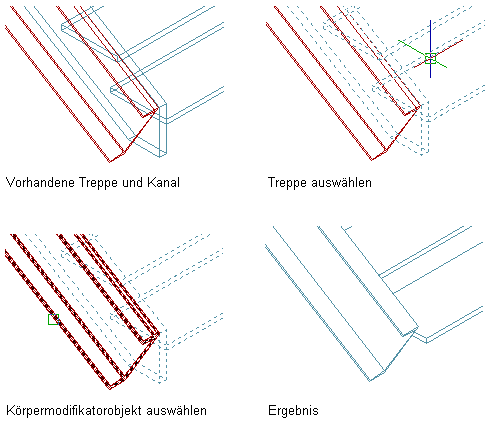 Vorhandene Treppe und Kanal

Treppe auswählen

Körpermodifikatorobjekt auswählen

Ergebnis