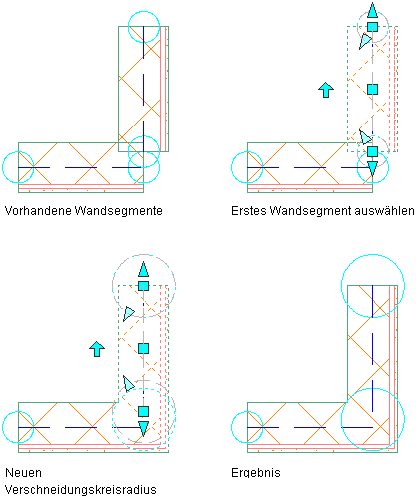 Vorhandene Wandsegmente

Erstes Wandsegment auswählen

Neuen Verschneidungskreisradius

Ergebnis