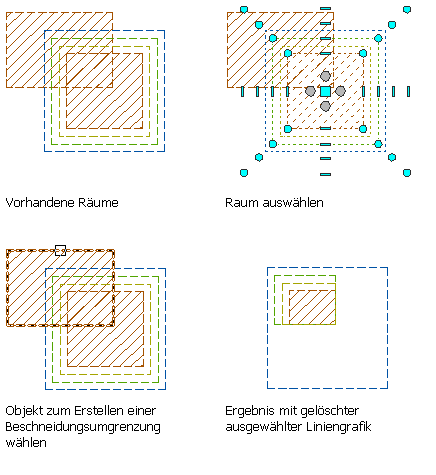 Vorhandene Räume

Raum auswählen

Objekt zum Erstellen einer Beschneidungsumgrenzung wählen

Ergebnis mit gelöschter ausgewählter Liniengrafik