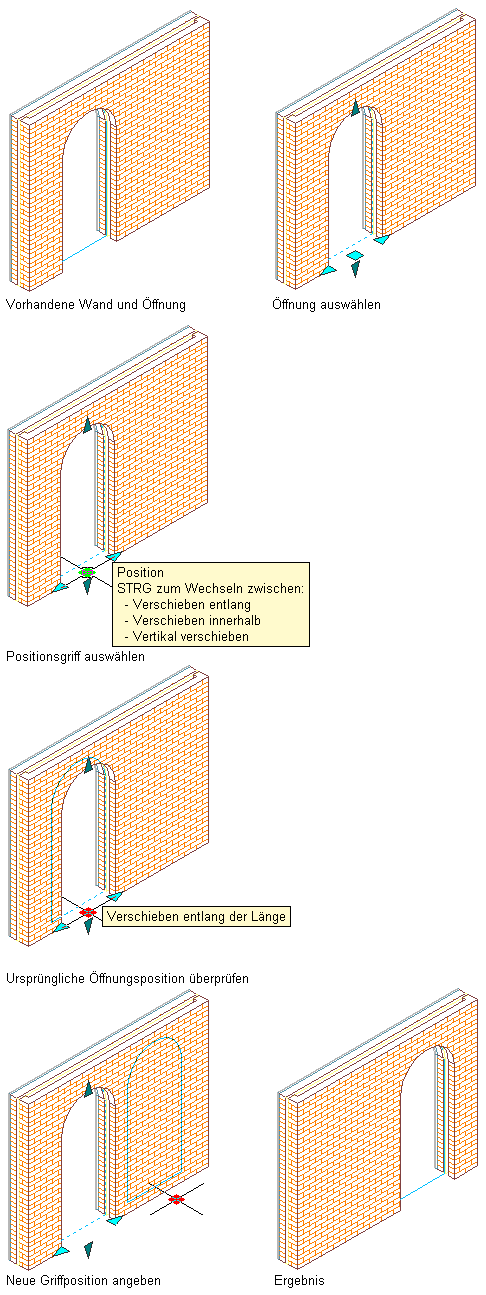 Vorhandene Wand und Öffnung

Öffnung auswählen

Position
STRG zum Wechseln zwischen:
- Verschieben entlang
- Verschieben innerhalb
- Vertikal verschieben

Positionsgriff auswählen

Verschieben entlang der Länge

Ursprüngliche Öffnungsposition überprüfen

Neue Griffposition angeben

Ergebnis