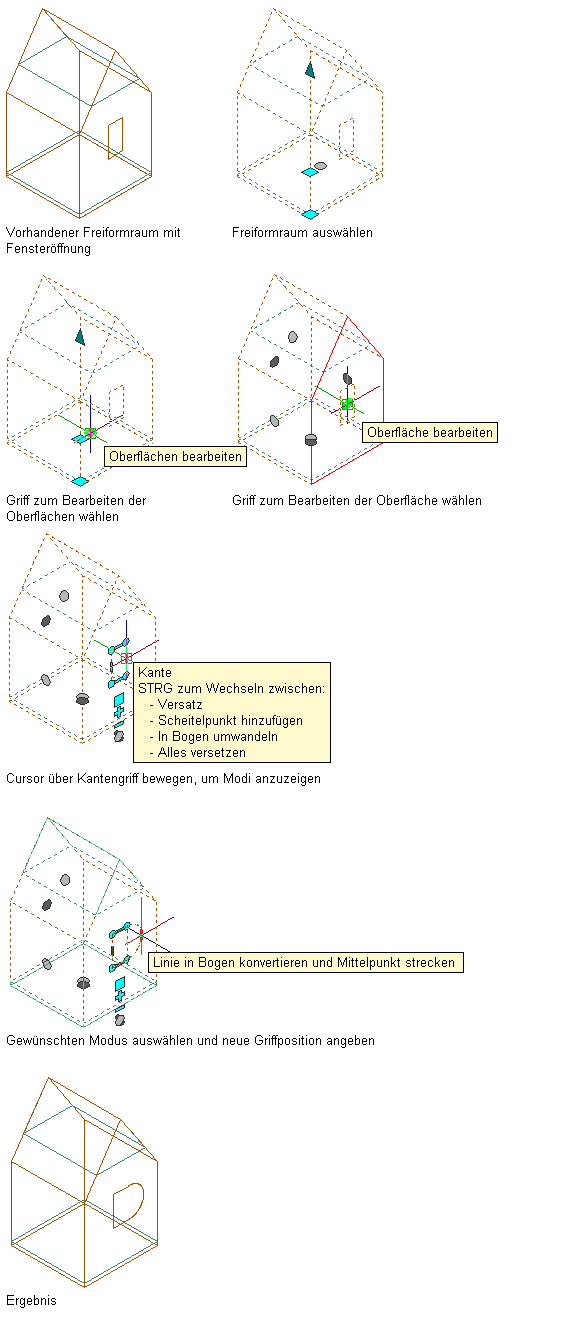 Vorhandener Freiformraum mit Fensteröffnung

Freiformraum auswählen

Oberflächen bearbeiten

Griff zum Bearbeiten der Oberflächen wählen

Oberfläche bearbeiten

Griff zum Bearbeiten der Oberfläche wählen

Kante
STRG zum Wechseln zwischen:
- Versatz
- Scheitelpunkt hinzufügen
- In Bogen umwandeln
- Alles versetzen

Cursor über Kantengriff bewegen, um Modi anzuzeigen

Linie in Bogen konvertieren und Mittelpunkt strecken

Gewünschten Modus auswählen und neue Griffposition angeben

Ergebnis