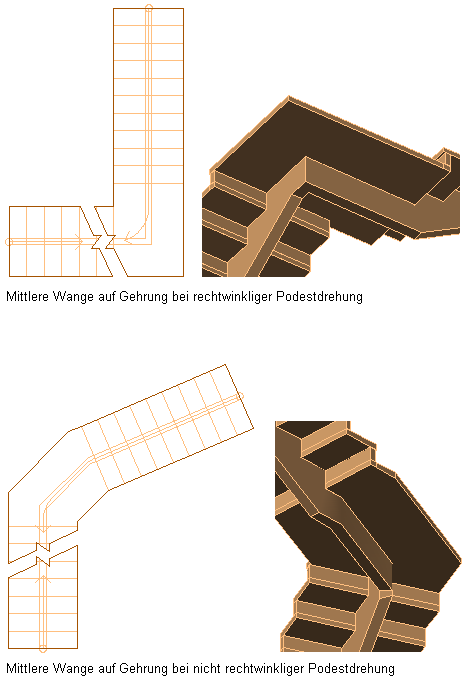 Mittlere Wange auf Gehrung bei rechtwinkliger Podestdrehung

Mittlere Wange auf Gehrung bei nicht rechtwinkliger Podestdrehung